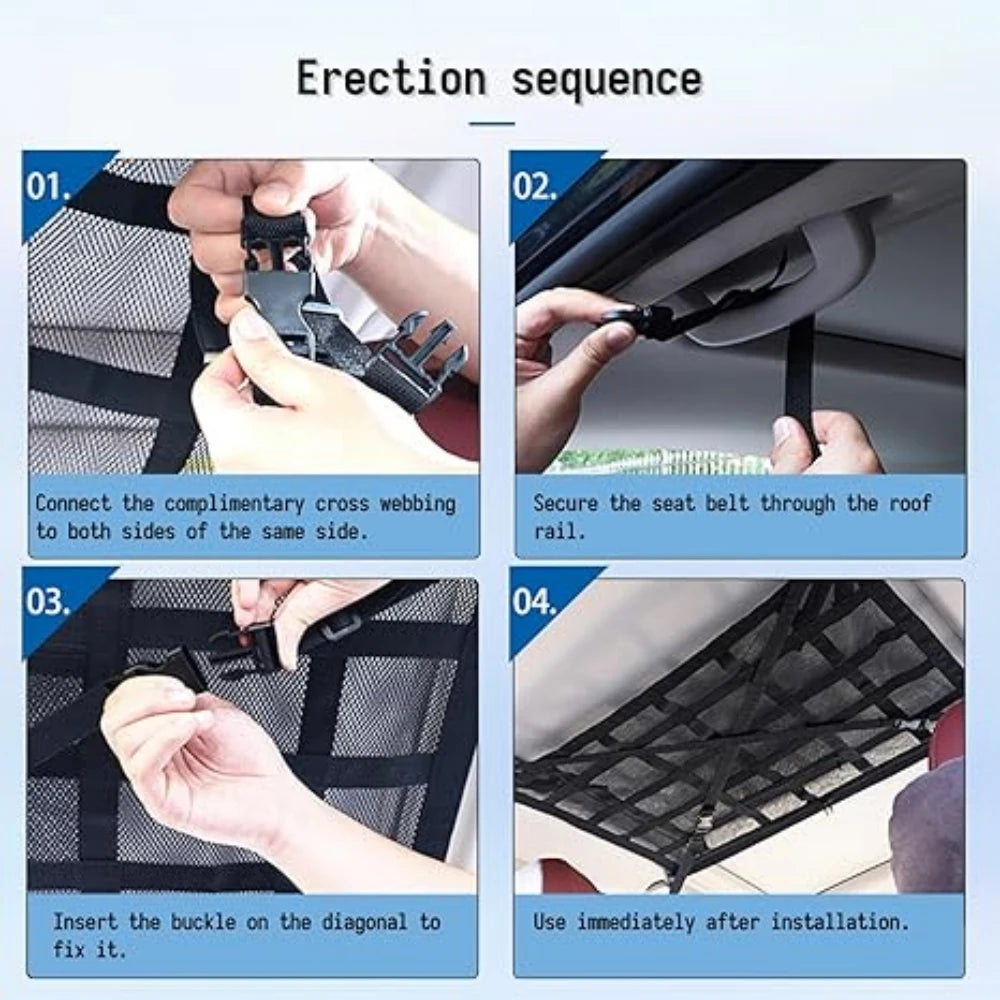 Erection sequence

01.

Connect the complimentary cross webbing to both sides of the same side.

02.

Secure the seat belt through the roof rail.

03.

Insert the buckle on the diagonal to fix it.

04.

Use immediately after installation.