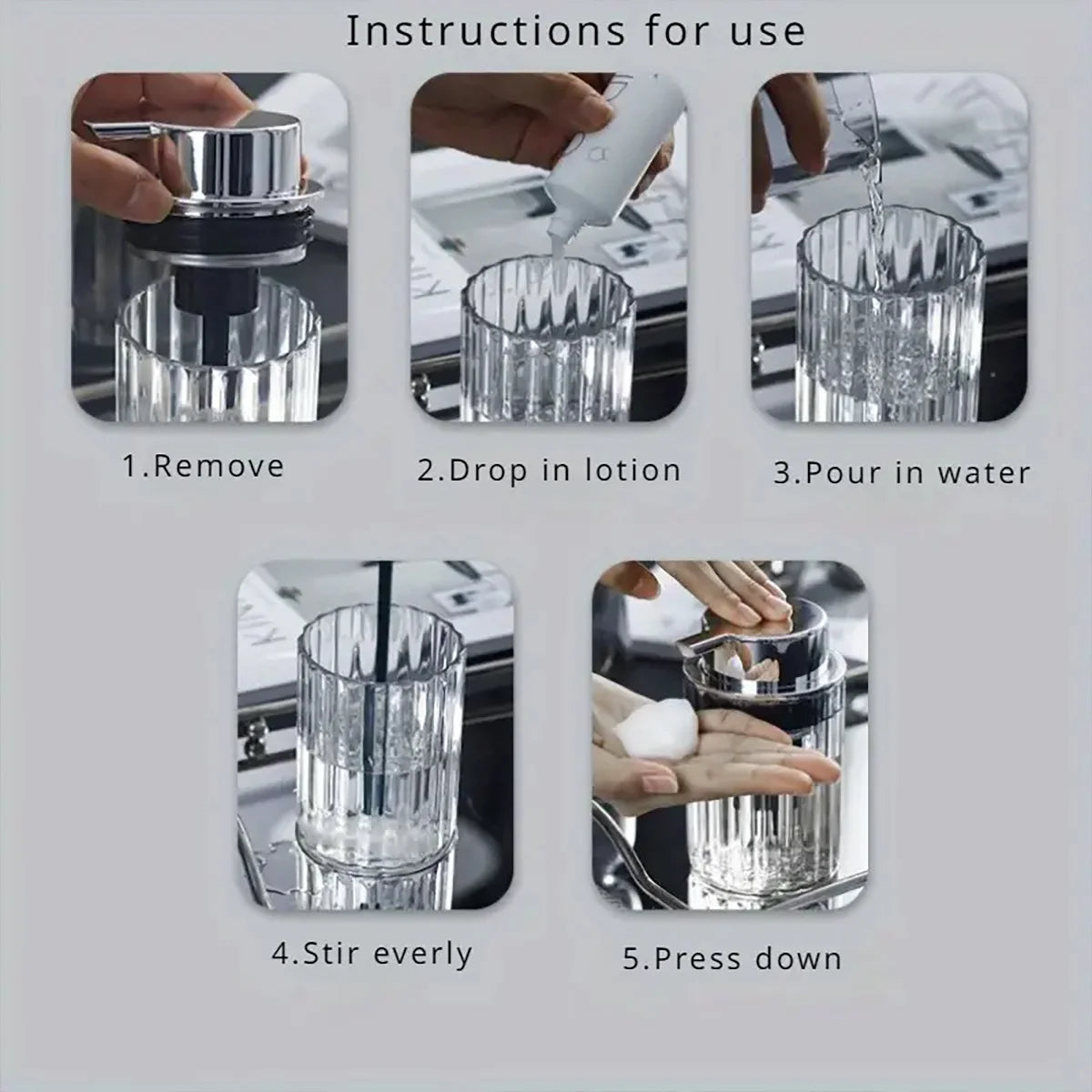 Instructions for use

1.Remove

2.Drop in lotion

3.Pour in water

4.Stir everly

5.Press down