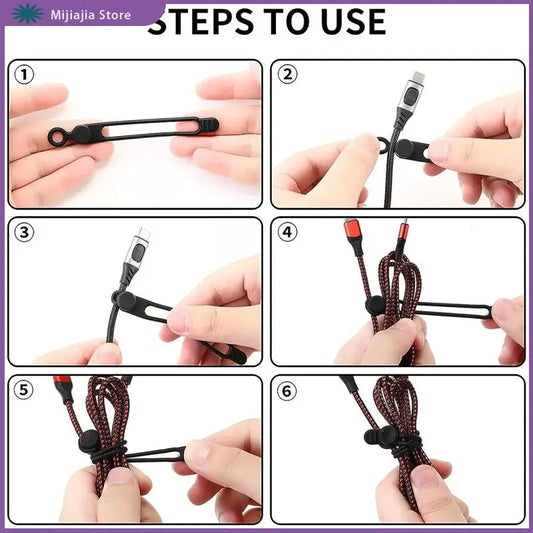 Mijiajia Store

STEPS TO USE

①

②

③

④

⑤

⑥