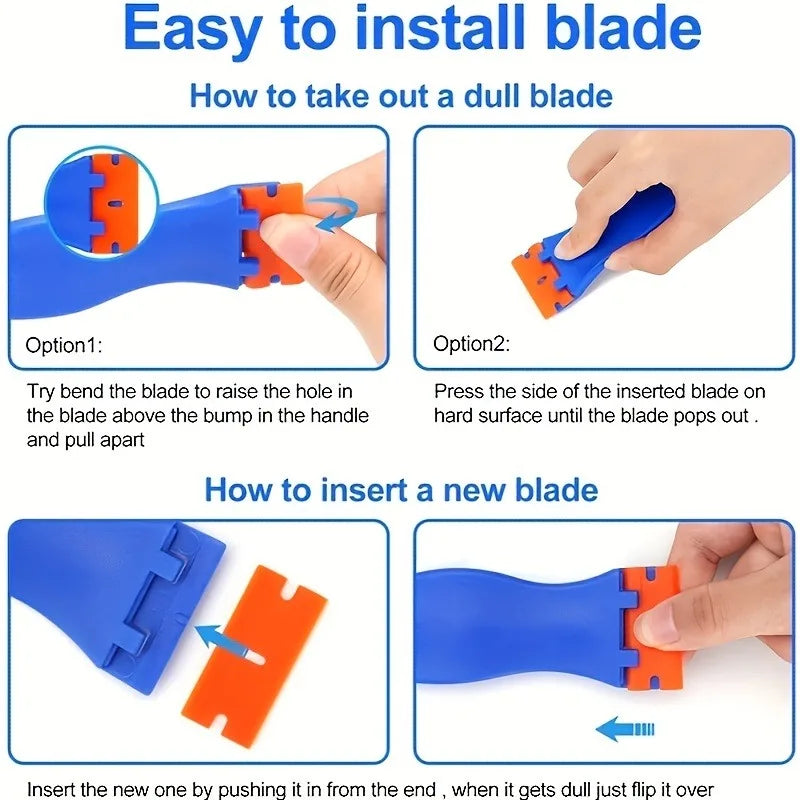 Easy to install blade

How to take out a dull blade

Option1:

Try bend the blade to raise the hole in the blade above the bump in the handle and pull apart

Option2:

Press the side of the inserted blade on hard surface until the blade pops out .

How to insert a new blade

Insert the new one by pushing it in from the end , when it gets dull just flip it over