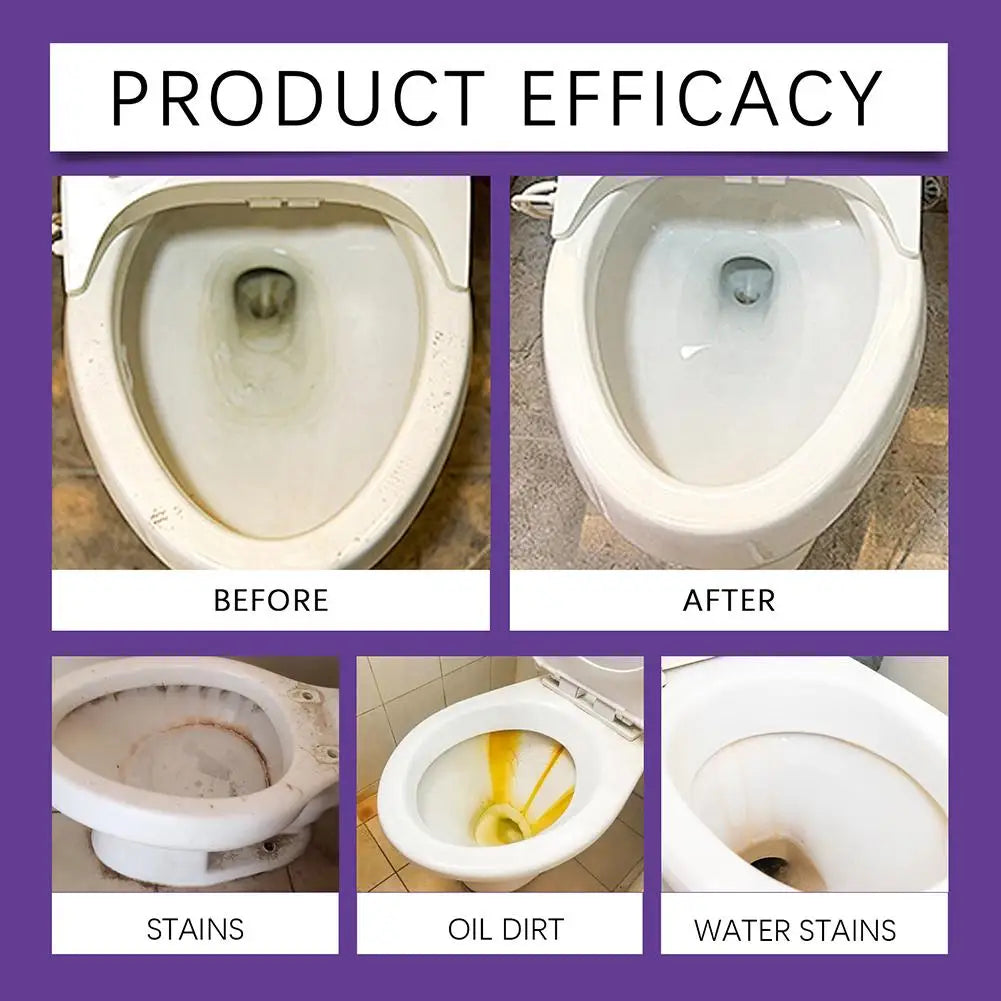 PRODUCT EFFICACY

BEFORE

AFTER

STAINS

OIL DIRT

WATER STAINS