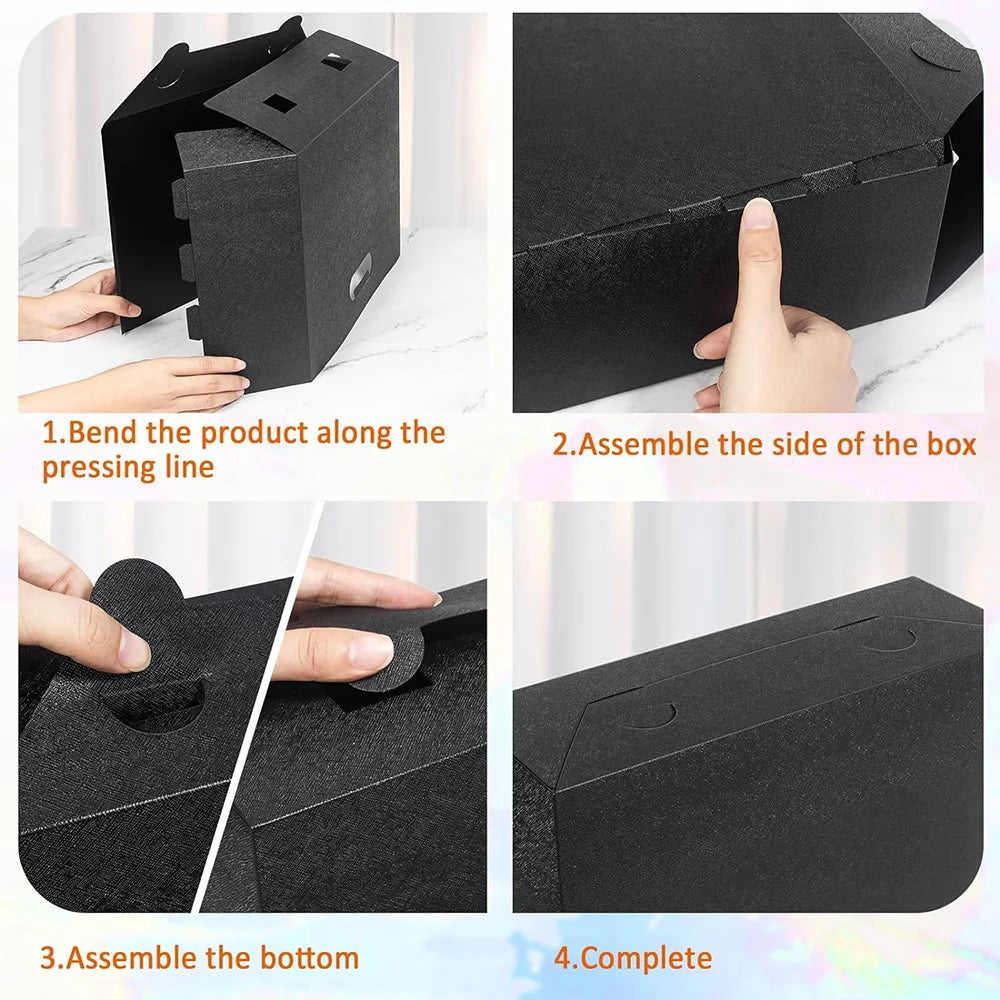 1.Bend the product along the pressing line

2.Assemble the side of the box

3.Assemble the bottom

4.Complete