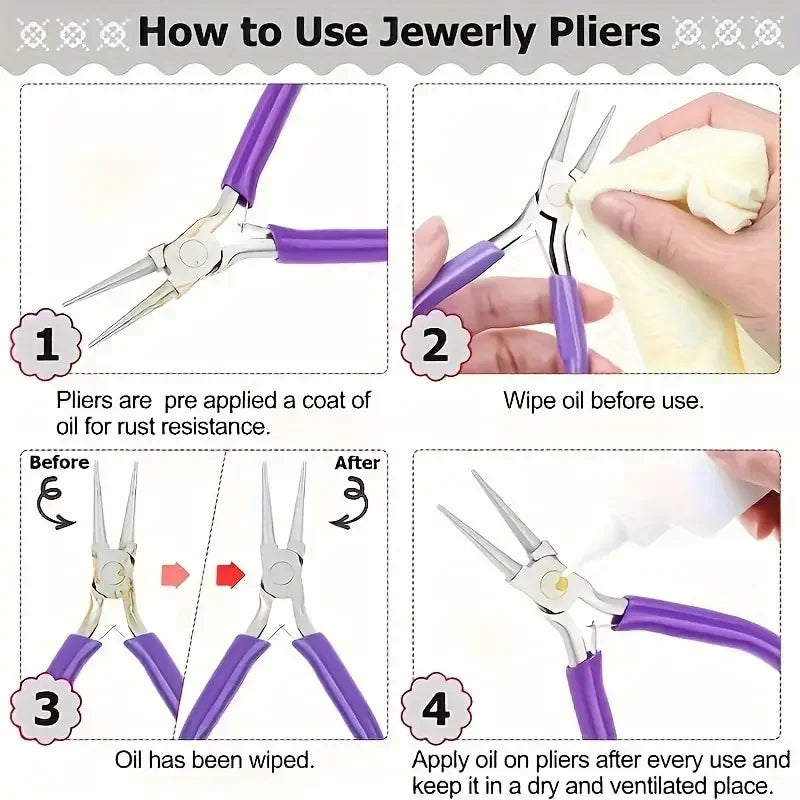 How to Use Jewerly Pliers

1

Pliers are pre applied a coat of oil for rust resistance.

2

Wipe oil before use.

Before

After

3

Oil has been wiped.

4

Apply oil on pliers after every use and keep it in a dry and ventilated place.