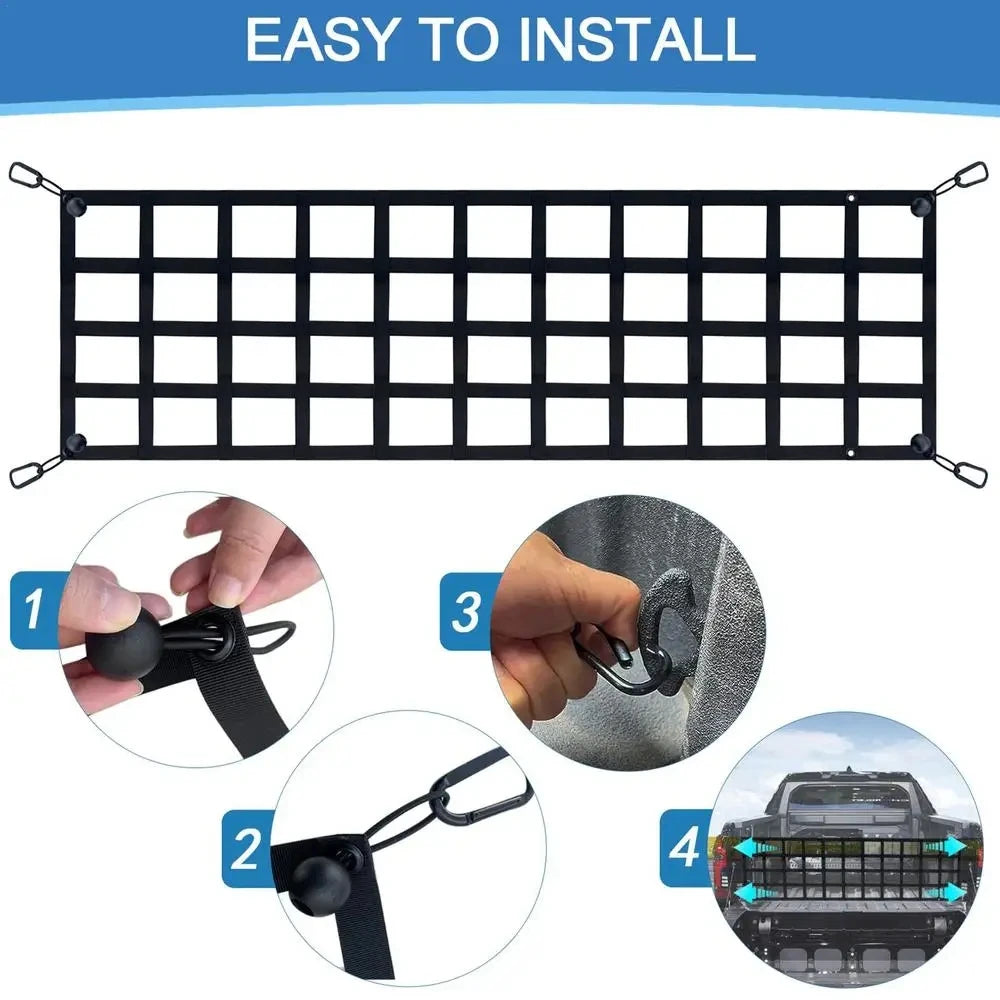 EASY TO INSTALL

1

3

2

4