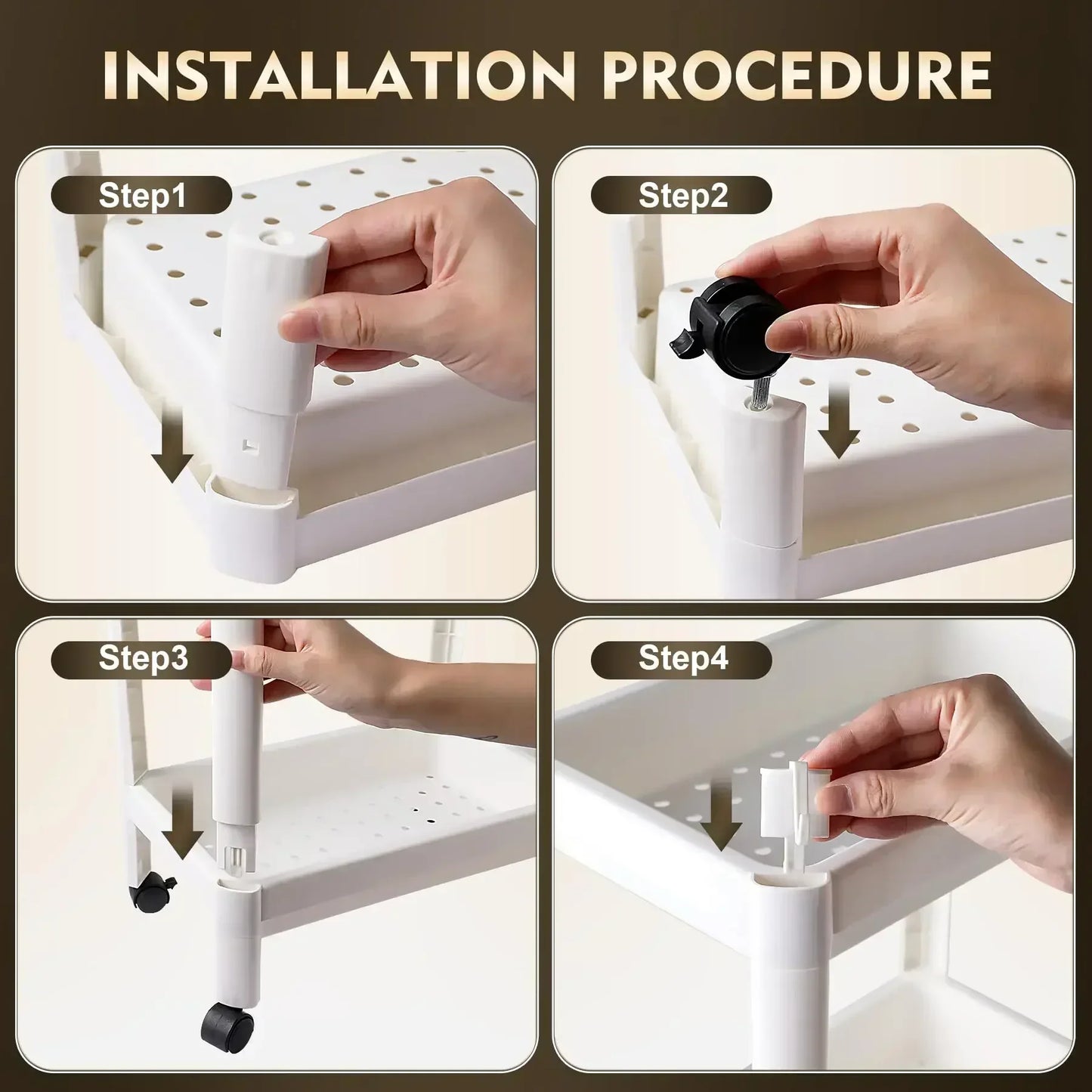 INSTALLATION PROCEDURE

Step1

Step2

Step3

Step4