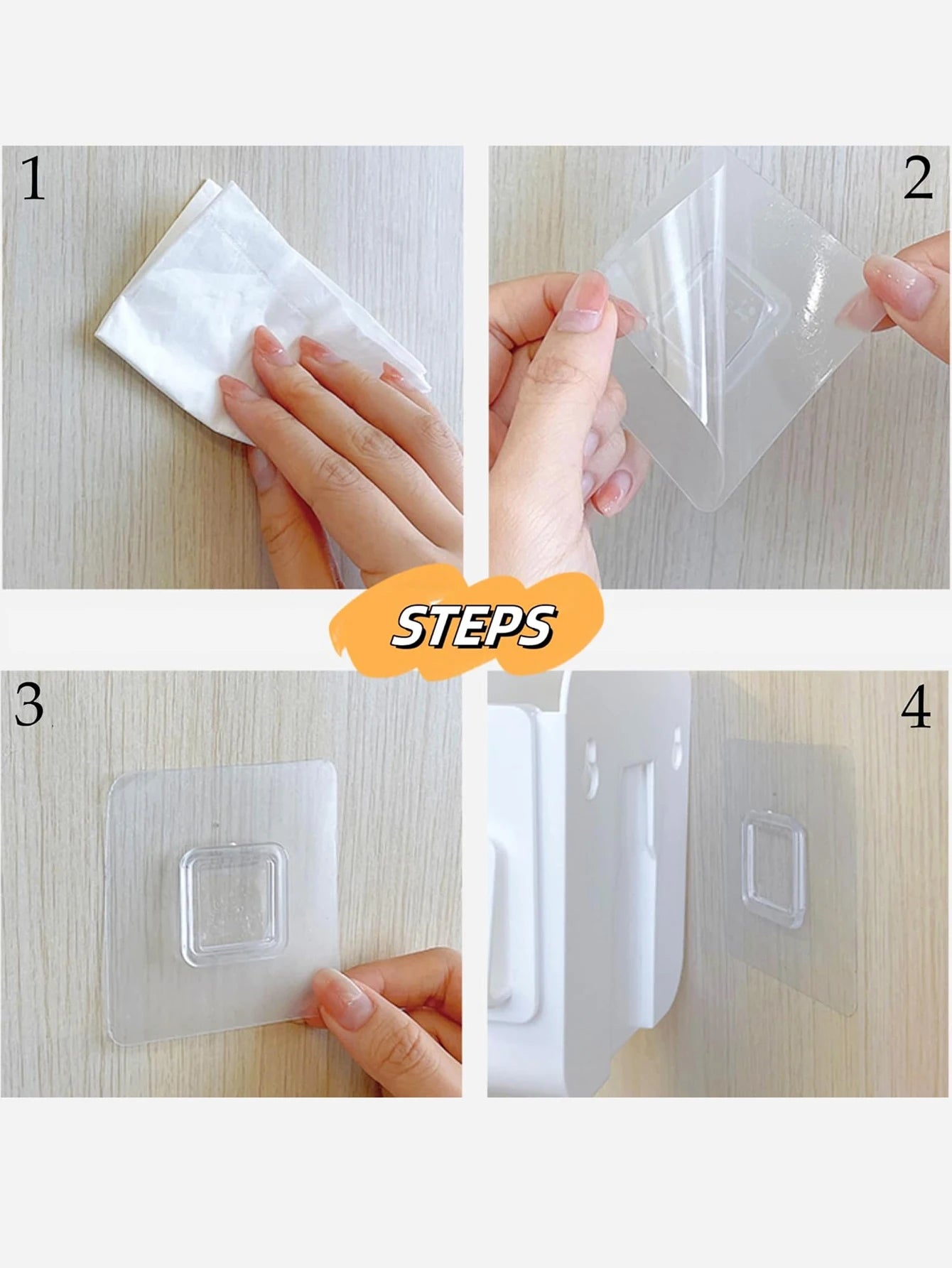 1

2

STEPS

3

4