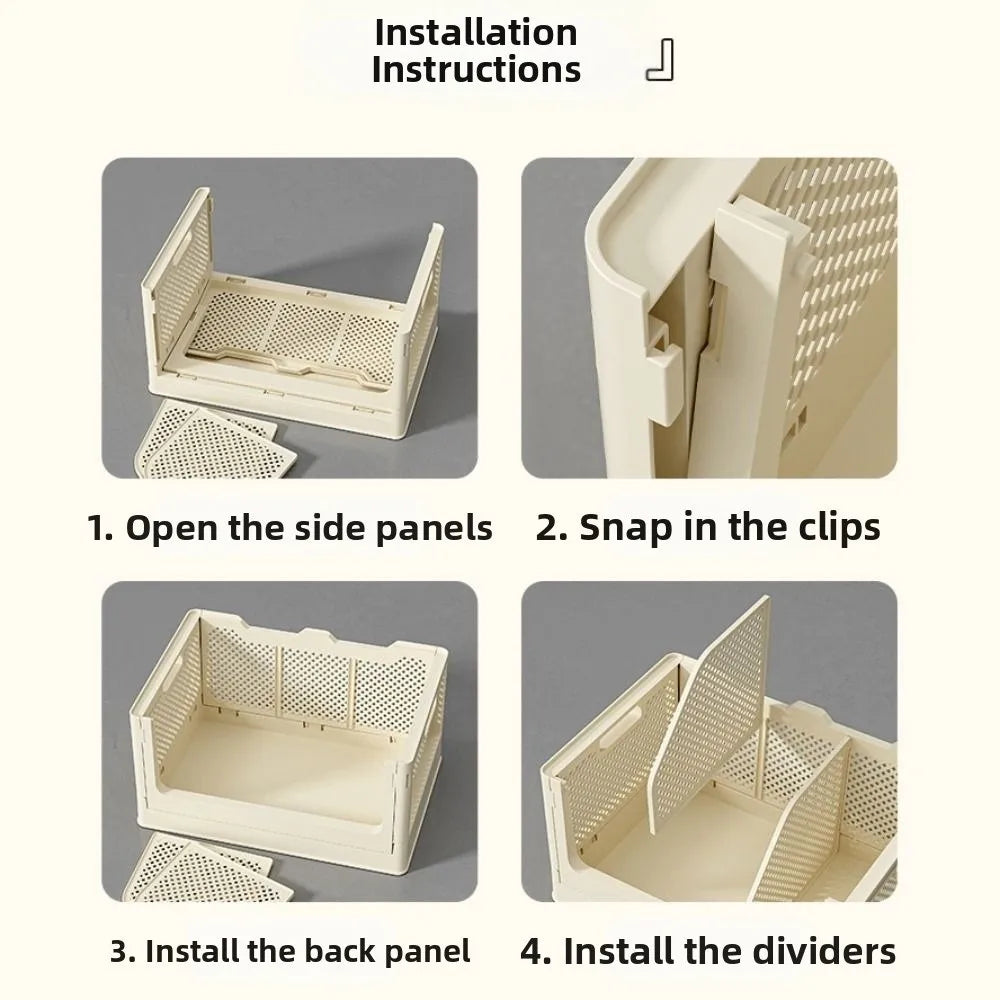 Installation Instructions

1. Open the side panels

2. Snap in the clips

3. Install the back panel

4. Install the dividers