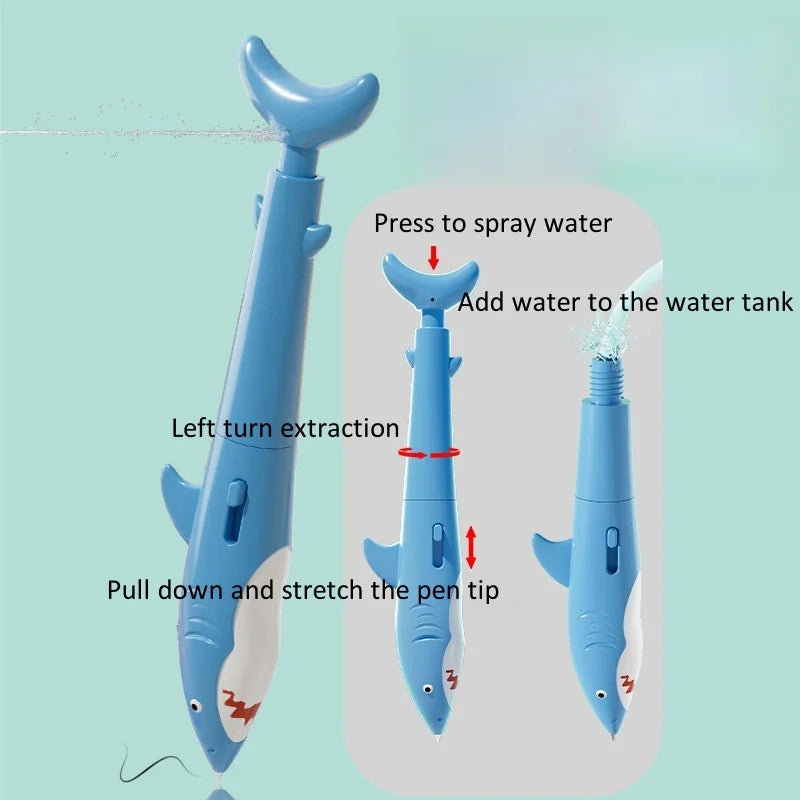 Press to spray water

Add water to the water tank

Left turn extraction

Pull down and stretch the pen tip