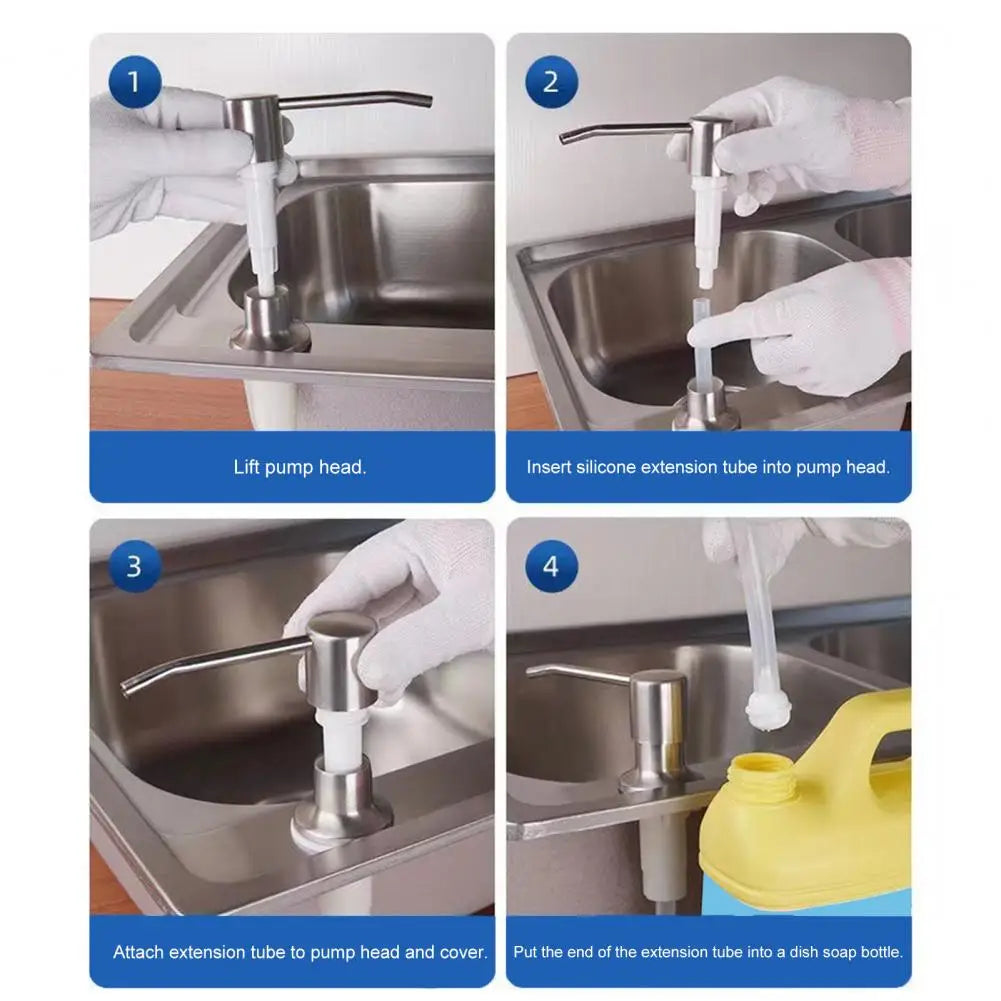 1

Lift pump head.

2

Insert silicone extension tube into pump head.

3

Attach extension tube to pump head and cover.

4

Put the end of the extension tube into a dish soap bottle.