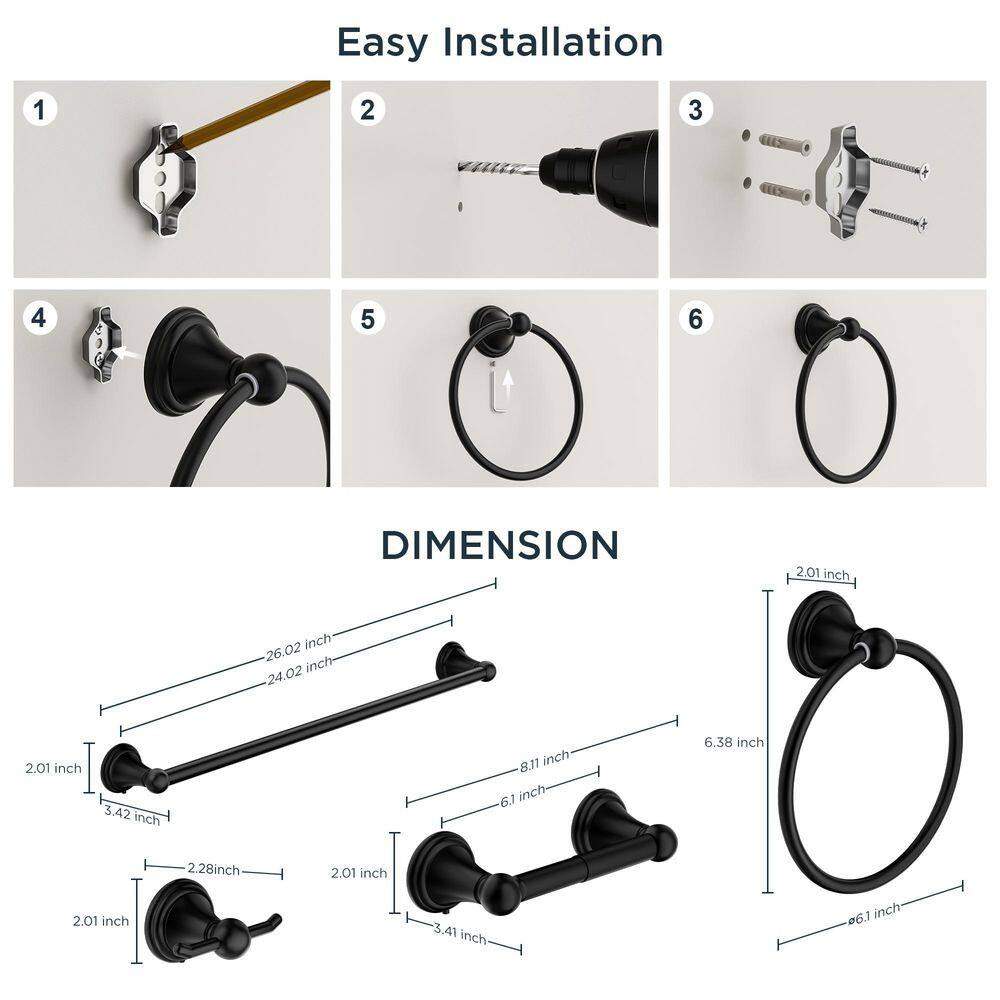 Easy Installation

1

2

3

4

5

6

DIMENSION

26.02 inch

24.02 inch

2.01 inch

3.42 inch

2.28inch

2.01 inch

8.11 inch

6.1 inch

2.01 inch

3.41 inch

2.01 inch

6.38 inch

ø6.1 inch