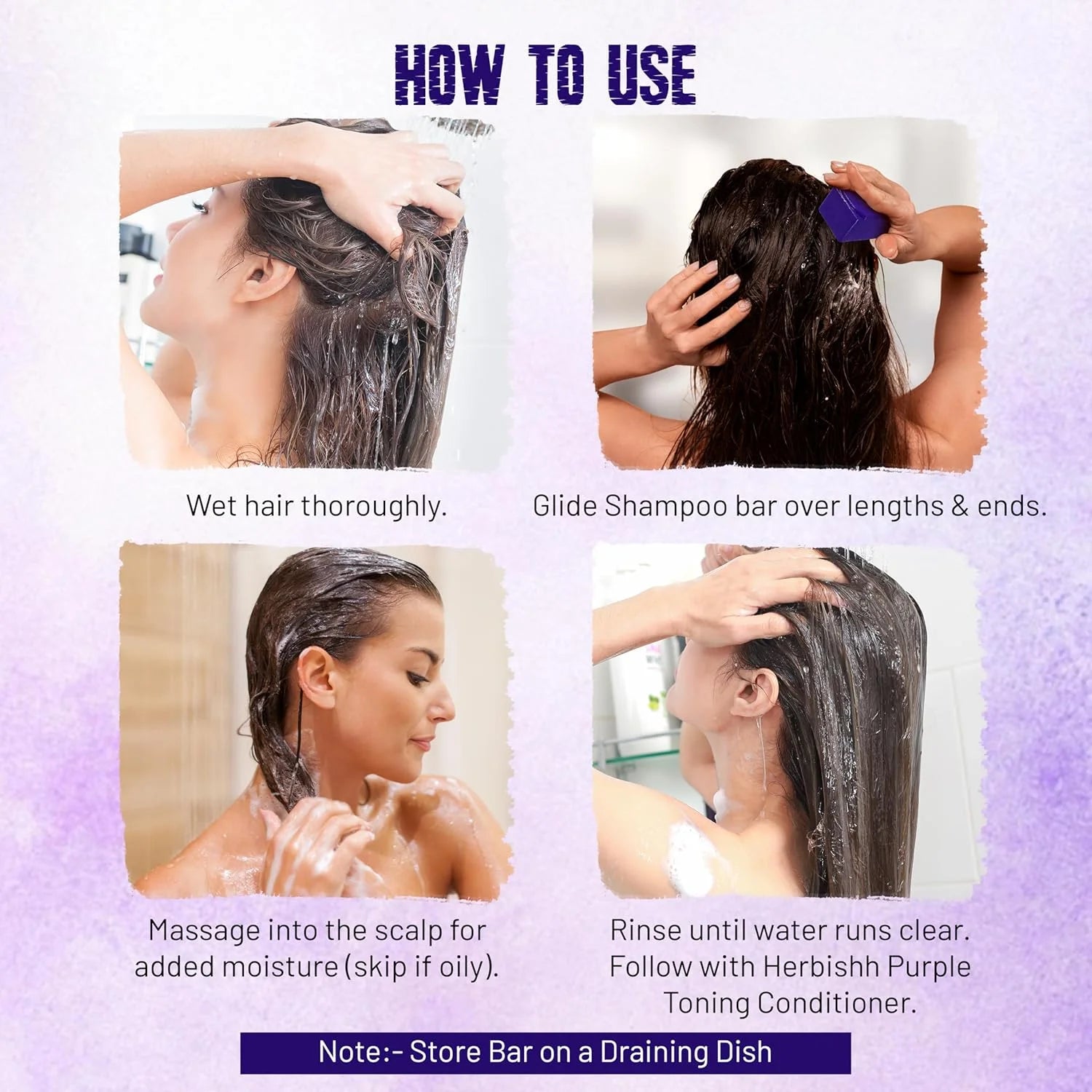 HOW TO USE

Wet hair thoroughly.

Glide Shampoo bar over lengths & ends.

Massage into the scalp for added moisture (skip if oily).

Rinse until water runs clear. Follow with Herbishh Purple Toning Conditioner.

Note:- Store Bar on a Draining Dish