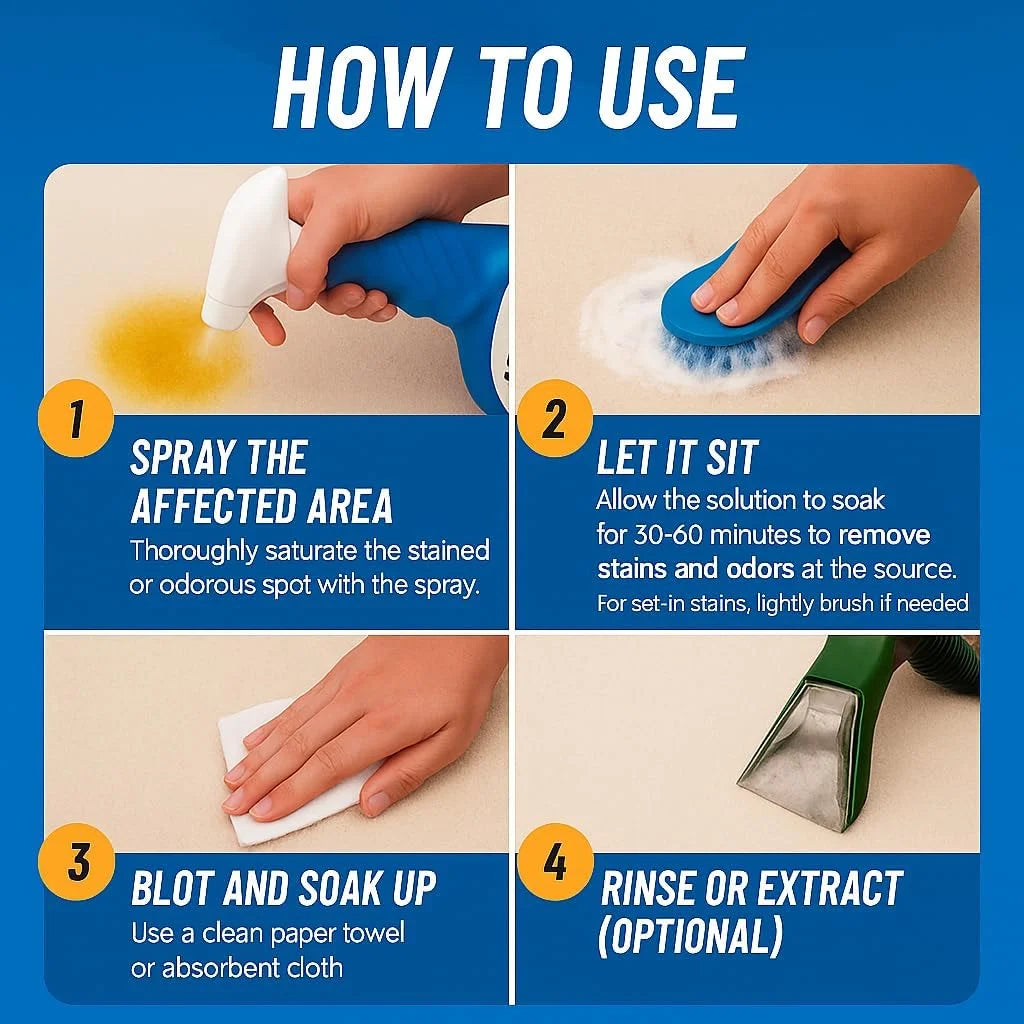 HOW TO USE

1

SPRAY THE AFFECTED AREA

Thoroughly saturate the stained or odorous spot with the spray.

2

LET IT SIT

Allow the solution to soak for 30-60 minutes to remove stains and odors at the source.

For set-in stains, lightly brush if needed

3

BLOT AND SOAK UP

Use a clean paper towel or absorbent cloth

4

RINSE OR EXTRACT (OPTIONAL)