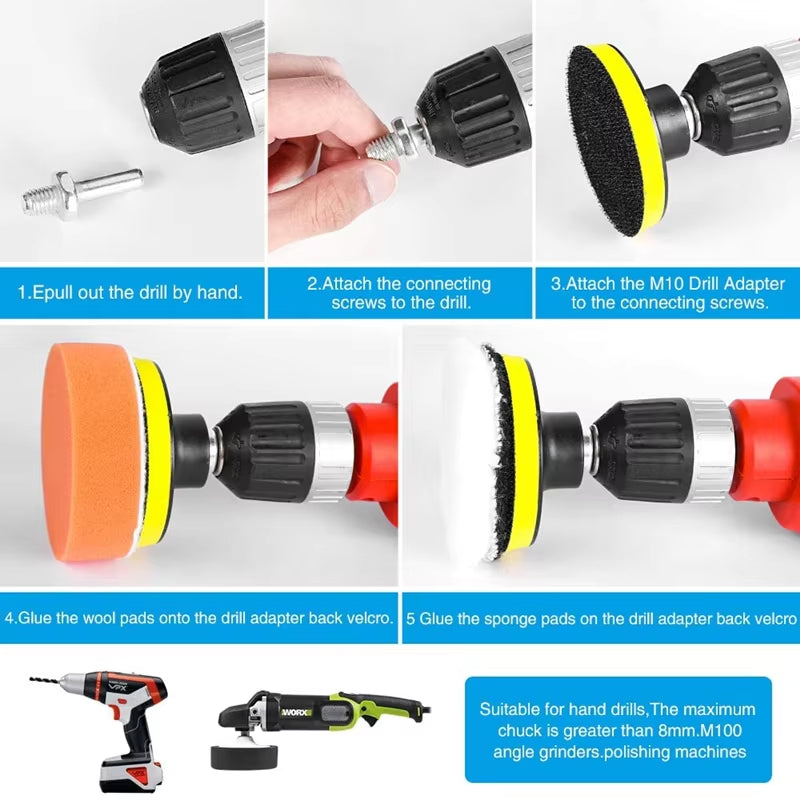 1.Epull out the drill by hand.

2.Attach the connecting screws to the drill.

3.Attach the M10 Drill Adapter to the connecting screws.

4.Glue the wool pads onto the drill adapter back velcro.

5 Glue the sponge pads on the drill adapter back velcro

VPX

WORX

Suitable for hand drills,The maximum chuck is greater than 8mm.M100 angle grinders.polishing machines