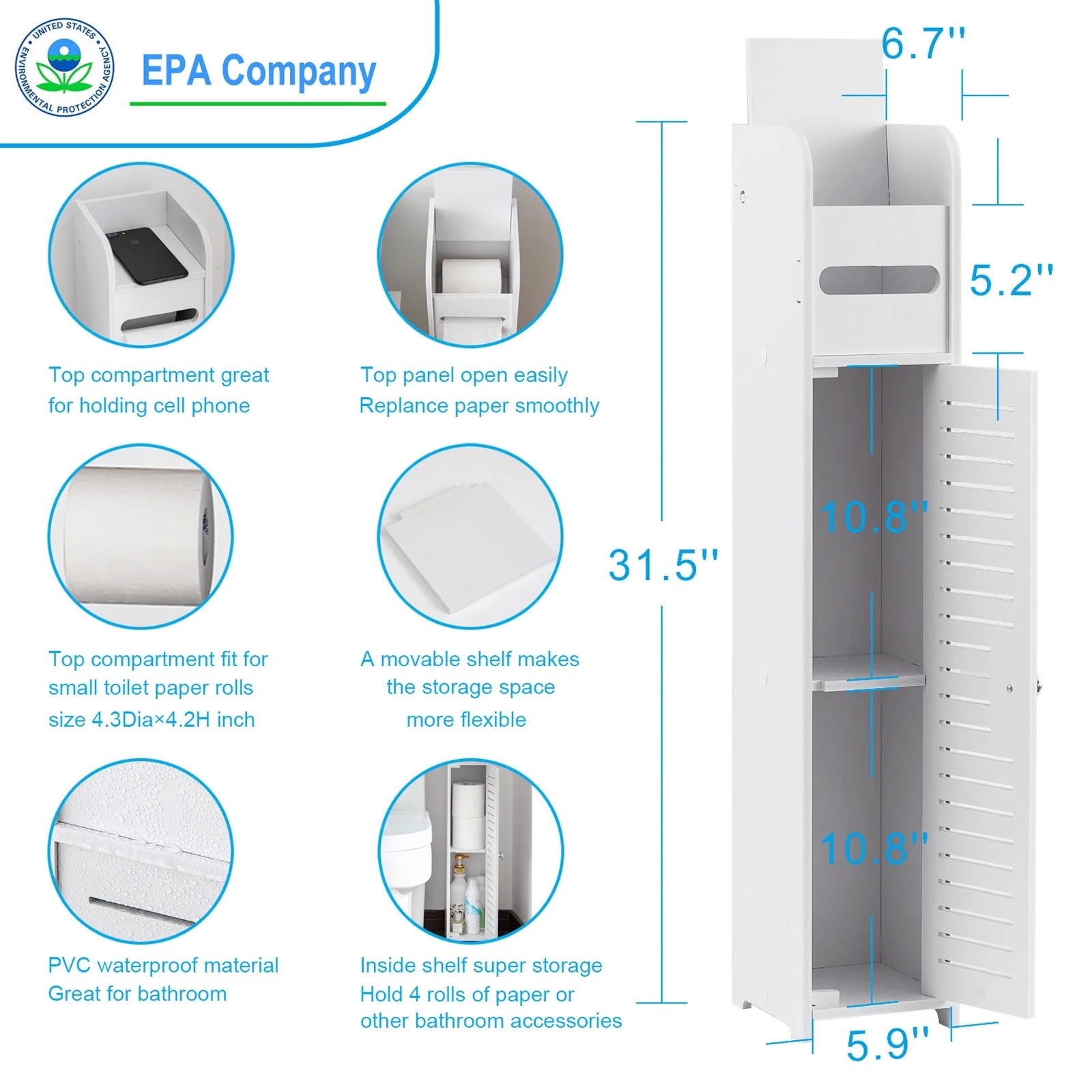 UNITED STATES ENVIRONMENTAL PROTECTION AGENCY

EPA Company

Top compartment great for holding cell phone

Top panel open easily Replance paper smoothly

Top compartment fit for small toilet paper rolls size 4.3Dia×4.2H inch

A movable shelf makes the storage space more flexible

PVC waterproof material Great for bathroom

Inside shelf super storage Hold 4 rolls of paper or other bathroom accessories

6.7''

5.2''

31.5''

10.8''

10.8''

5.9''