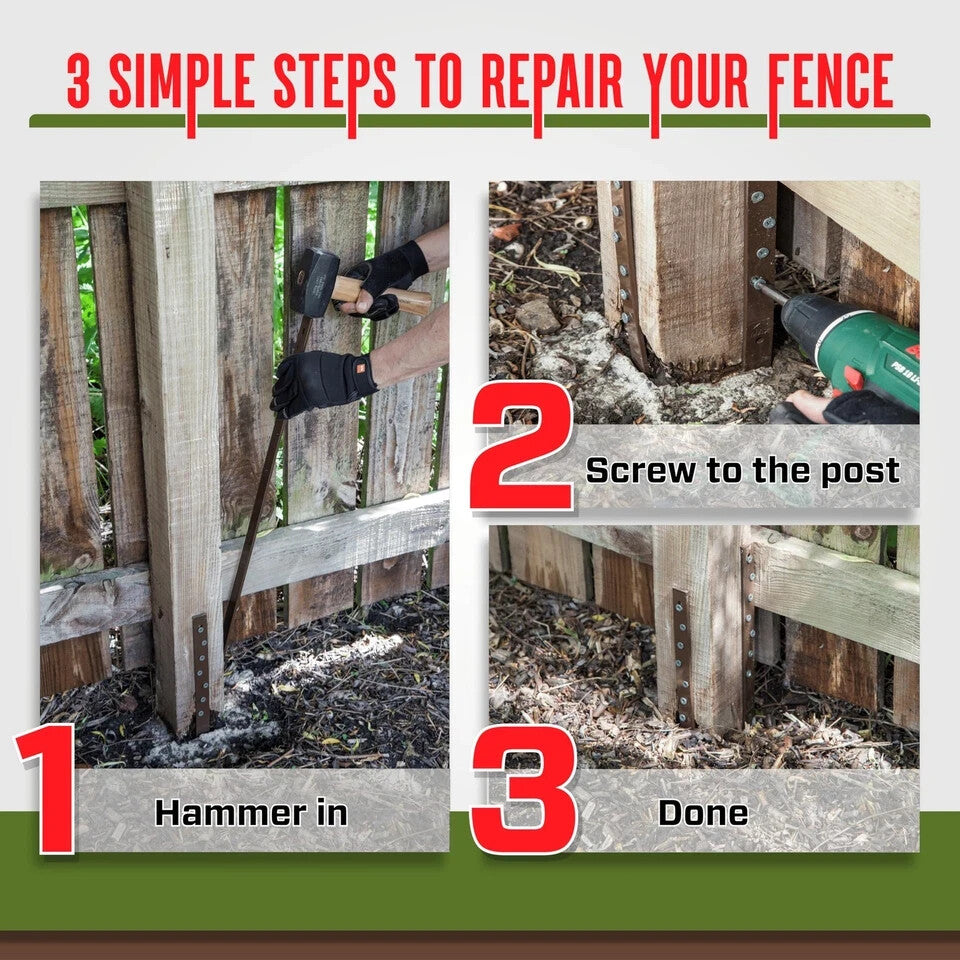 3 SIMPLE STEPS TO REPAIR YOUR FENCE

1 Hammer in

2 Screw to the post

3 Done