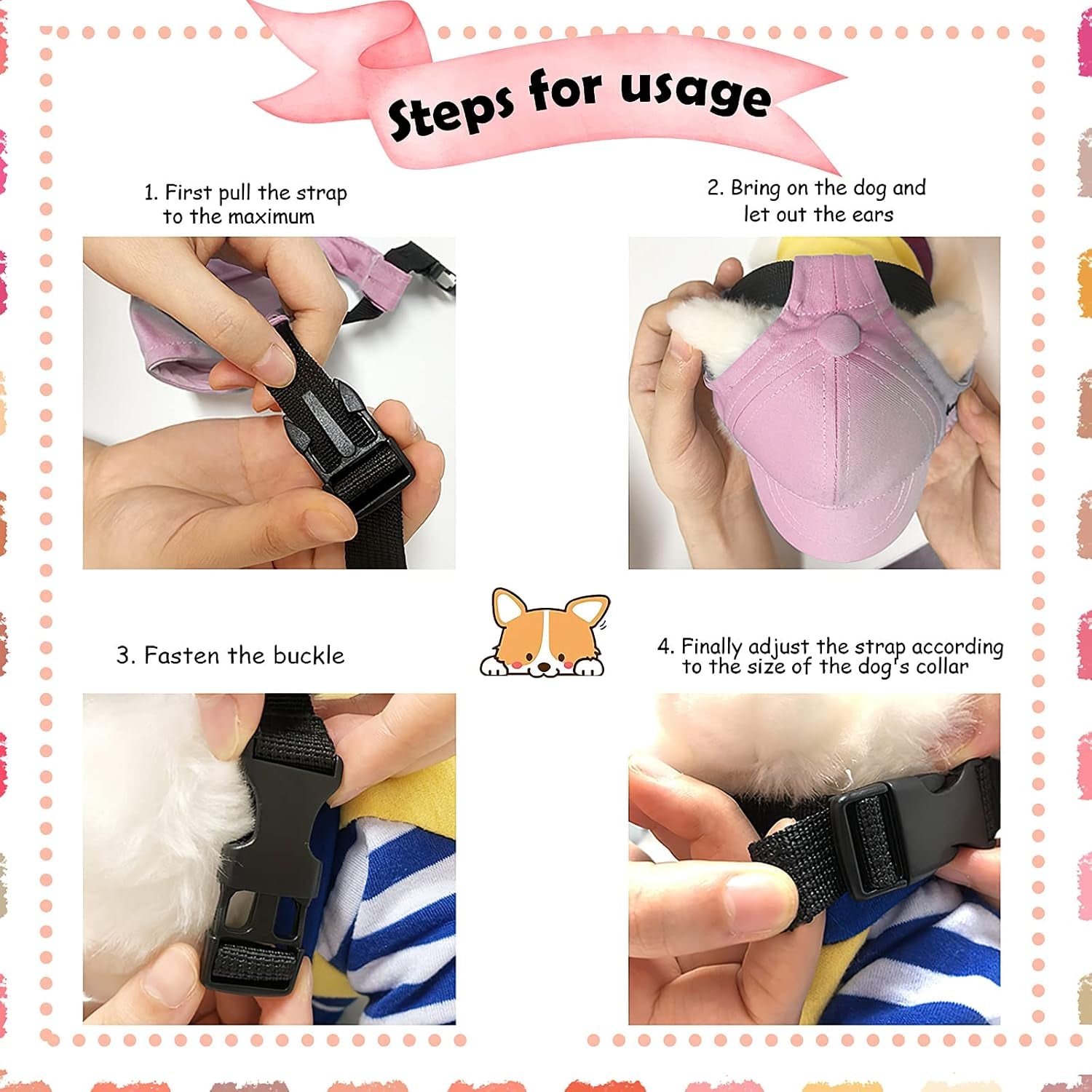 Steps for usage

1. First pull the strap to the maximum

2. Bring on the dog and let out the ears

3. Fasten the buckle

4. Finally adjust the strap according to the size of the dog's collar