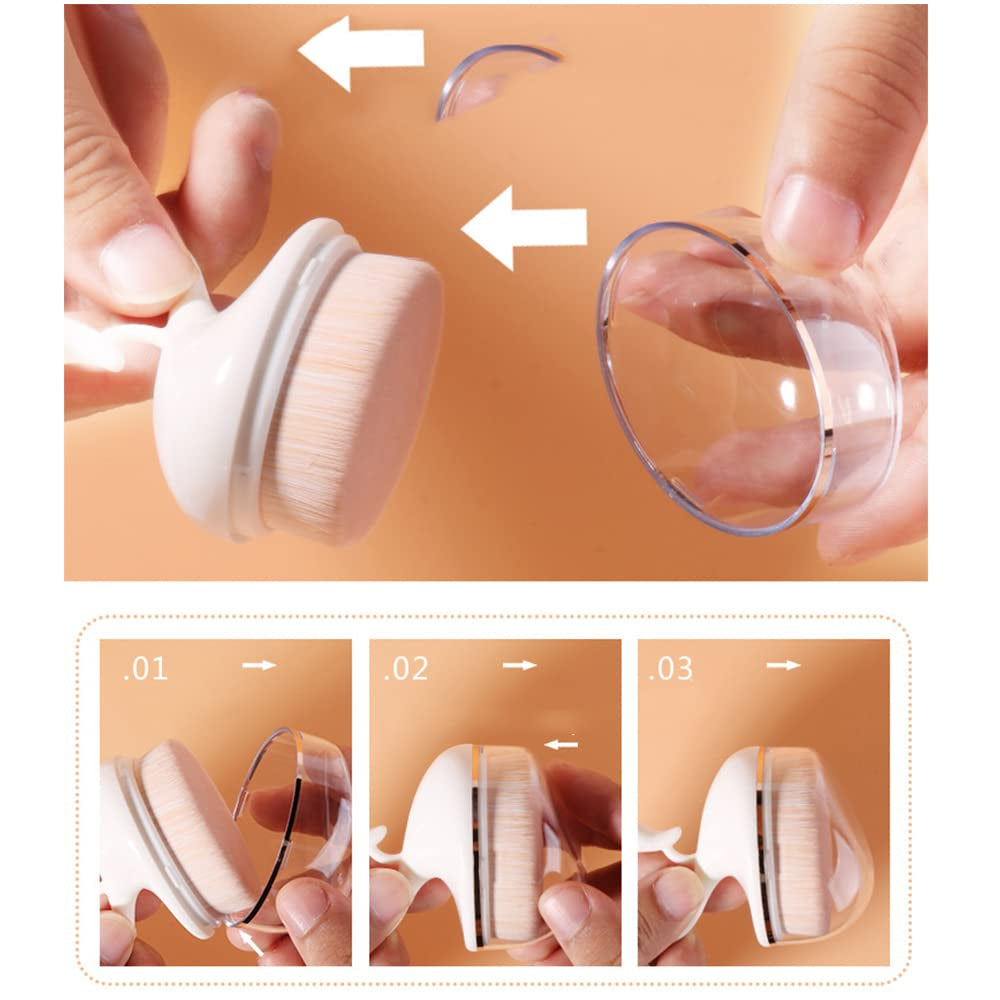 .01

.02

.03