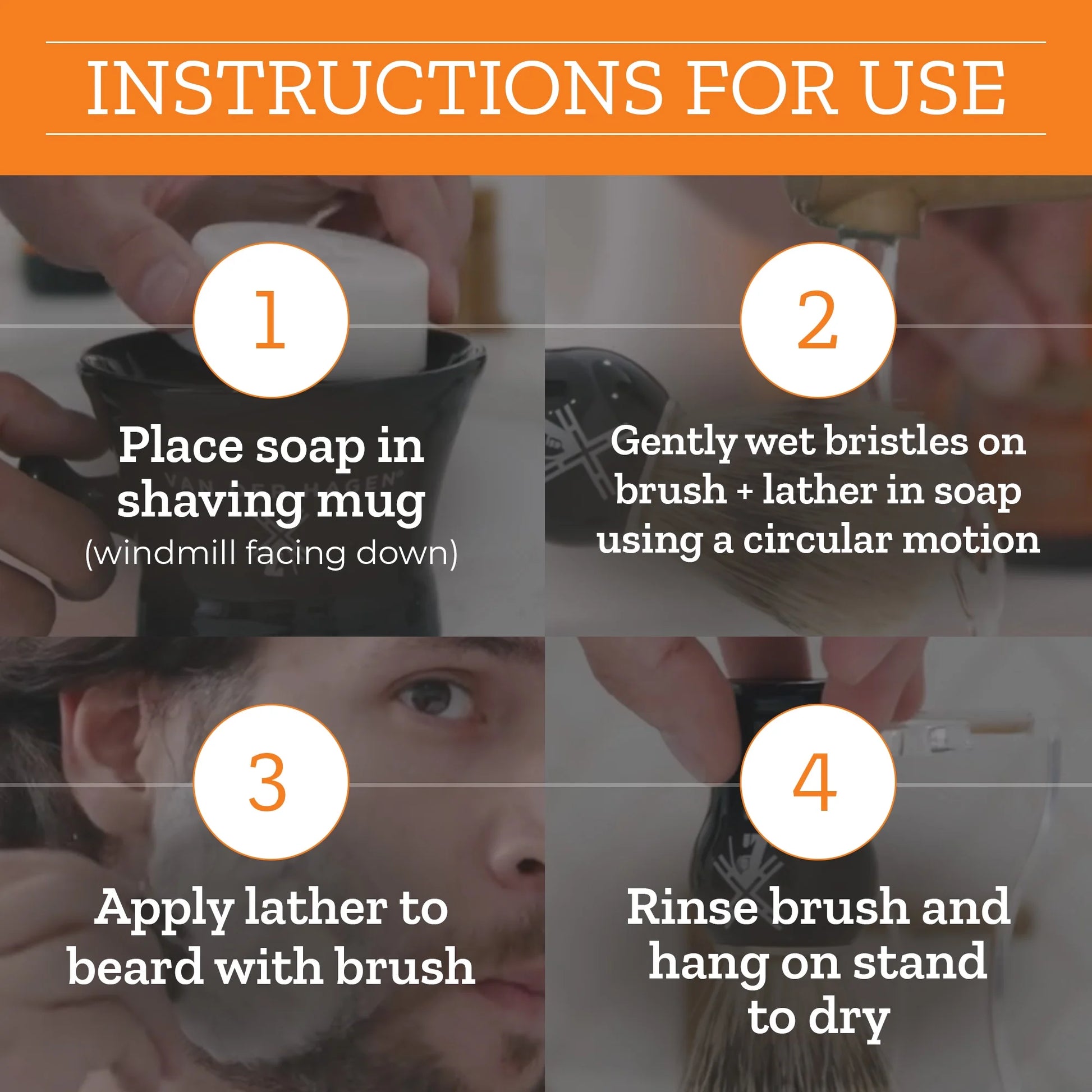 INSTRUCTIONS FOR USE

1

Place soap in shaving mug
(windmill facing down)

VAN DER HAGEN

2

Gently wet bristles on brush + lather in soap using a circular motion

3

Apply lather to beard with brush

4

Rinse brush and hang on stand to dry