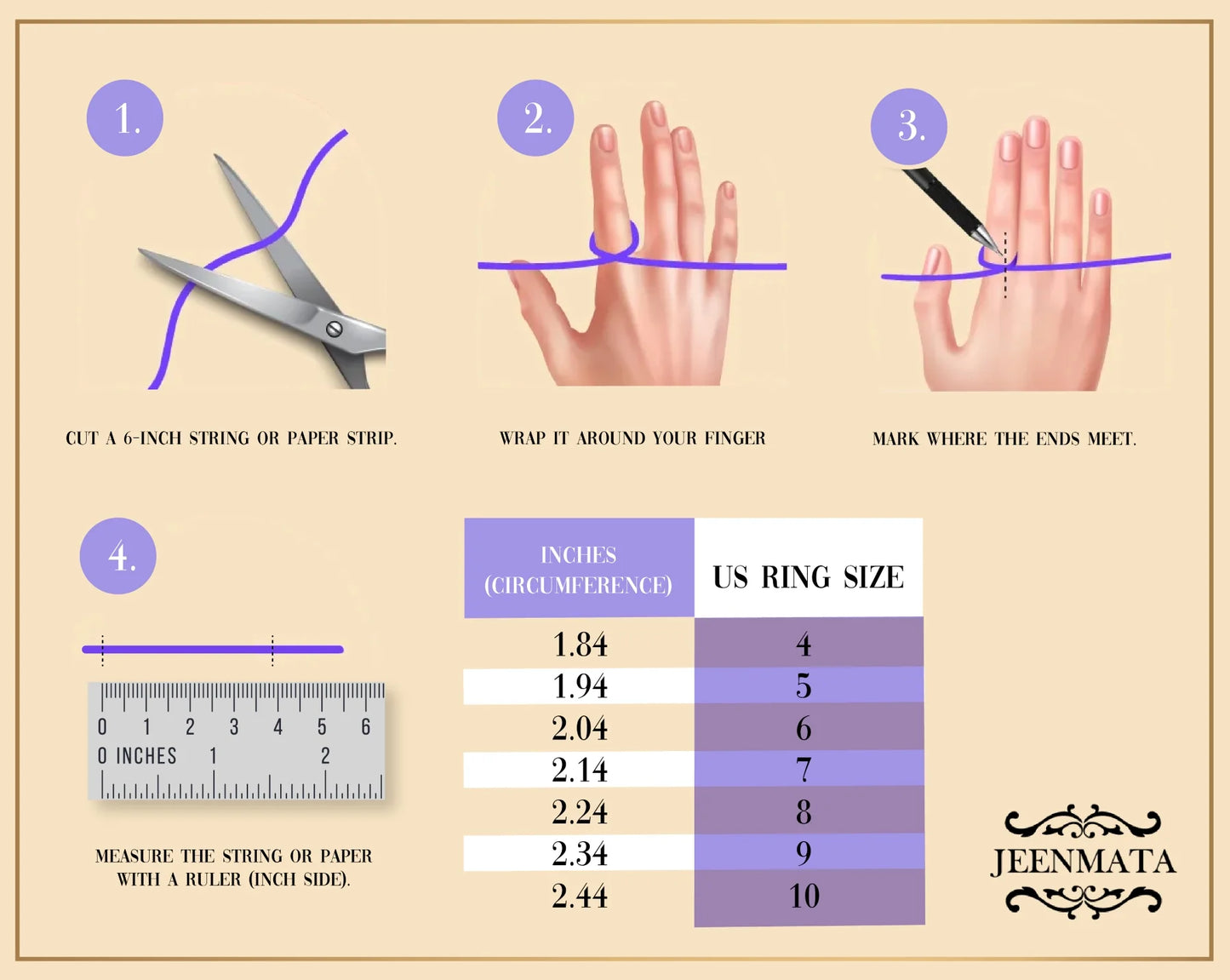 1.

CUT A 6-INCH STRING OR PAPER STRIP.

2.

WRAP IT AROUND YOUR FINGER

3.

MARK WHERE THE ENDS MEET.

4.

0 1 2 3 4 5 6
0 INCHES 1 2

MEASURE THE STRING OR PAPER WITH A RULER (INCH SIDE).

| INCHES (CIRCUMFERENCE) | US RING SIZE |
|---|---|
| 1.84 | 4 |
| 1.94 | 5 |
| 2.04 | 6 |
| 2.14 | 7 |
| 2.24 | 8 |
| 2.34 | 9 |
| 2.44 | 10 |

JEENMATA